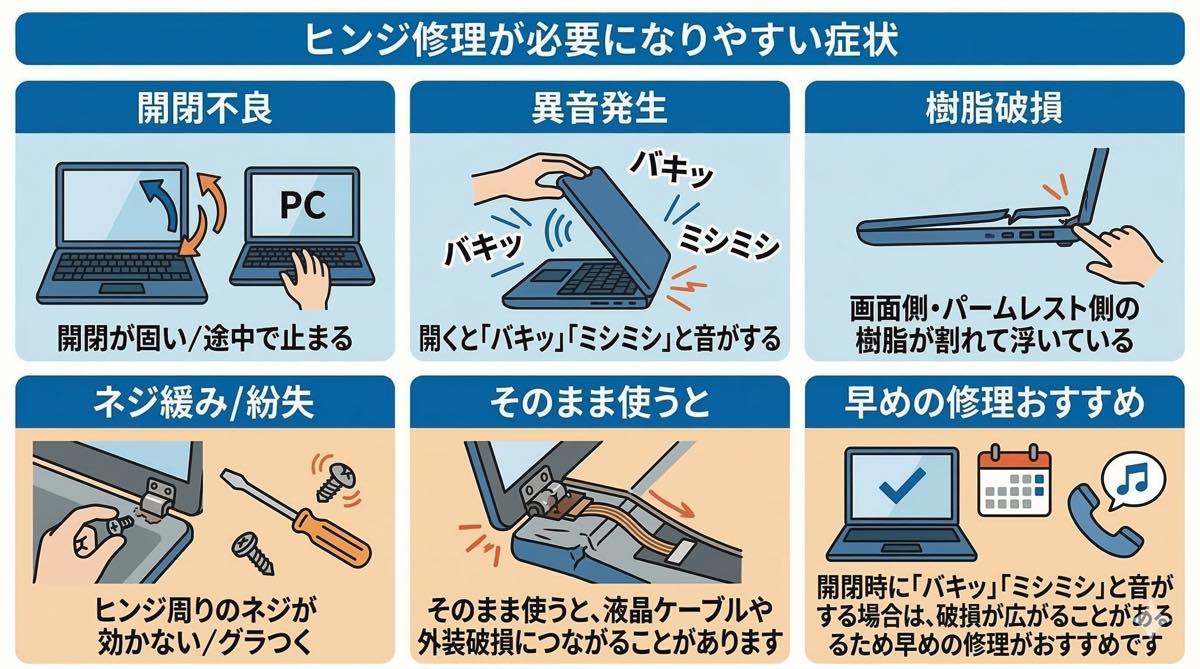 ヒンジ修理が必要になりやすい症状

開閉不良

PC

開閉が固い/途中で止まる

異音発生

バキッ

バキッ

ミシミシ

開くと「バキッ」「ミシミシ」と音がする

樹脂破損

画面側・パームレスト側の樹脂が割れて浮いている

ネジ緩み/紛失

ヒンジ周りのネジが効かない/グラつく

そのまま使うと

そのまま使うと、液晶ケーブルや外装破損につながることがあります

早めの修理おすすめ

開閉時に「バキッ」「ミシミシ」と音がする場合は、破損が広がることがあるため早めの修理がおすすめです