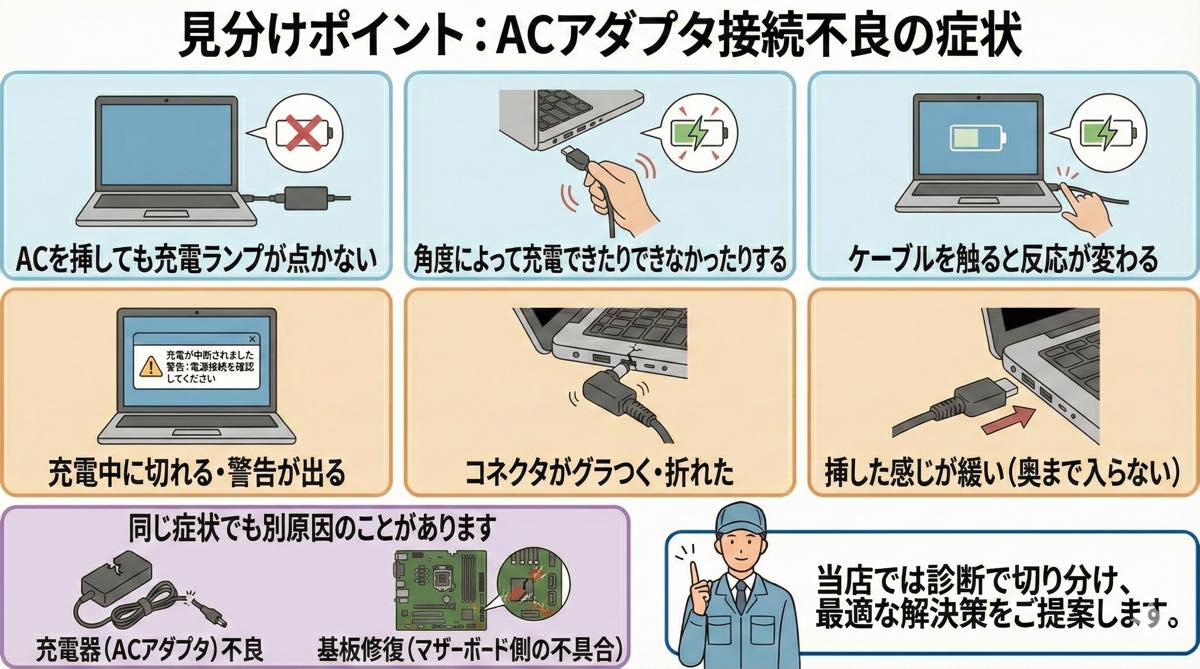 見分けポイント：ACアダプタ接続不良の症状

ACを挿しても充電ランプが点かない

角度によって充電できたりできなかったりする

ケーブルを触ると反応が変わる

充電が中断されました
警告：電源接続を確認してください

充電中に切れる・警告が出る

コネクタがグラつく・折れた

挿した感じが緩い（奥まで入らない）

同じ症状でも別原因のことがあります

充電器（ACアダプタ）不良

基板修復（マザーボード側の不具合）

当店では診断で切り分け、最適な解決策をご提案します。